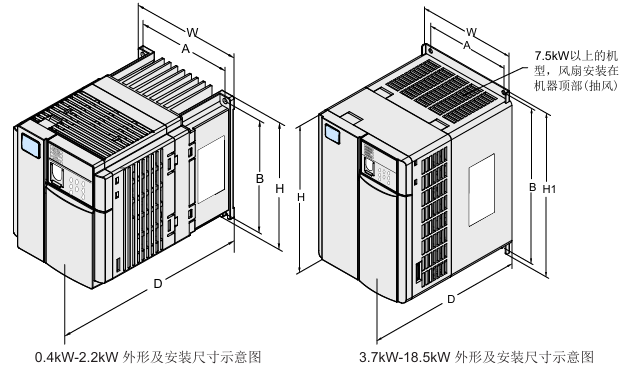 W
A
B
H
D
0.4kW-2.2kW 外形及安装尺寸示意图

W
A
7.5kW以上的机型，风扇安装在机器顶部(抽风)
H
B
H1
D
3.7kW-18.5kW 外形及安装尺寸示意图